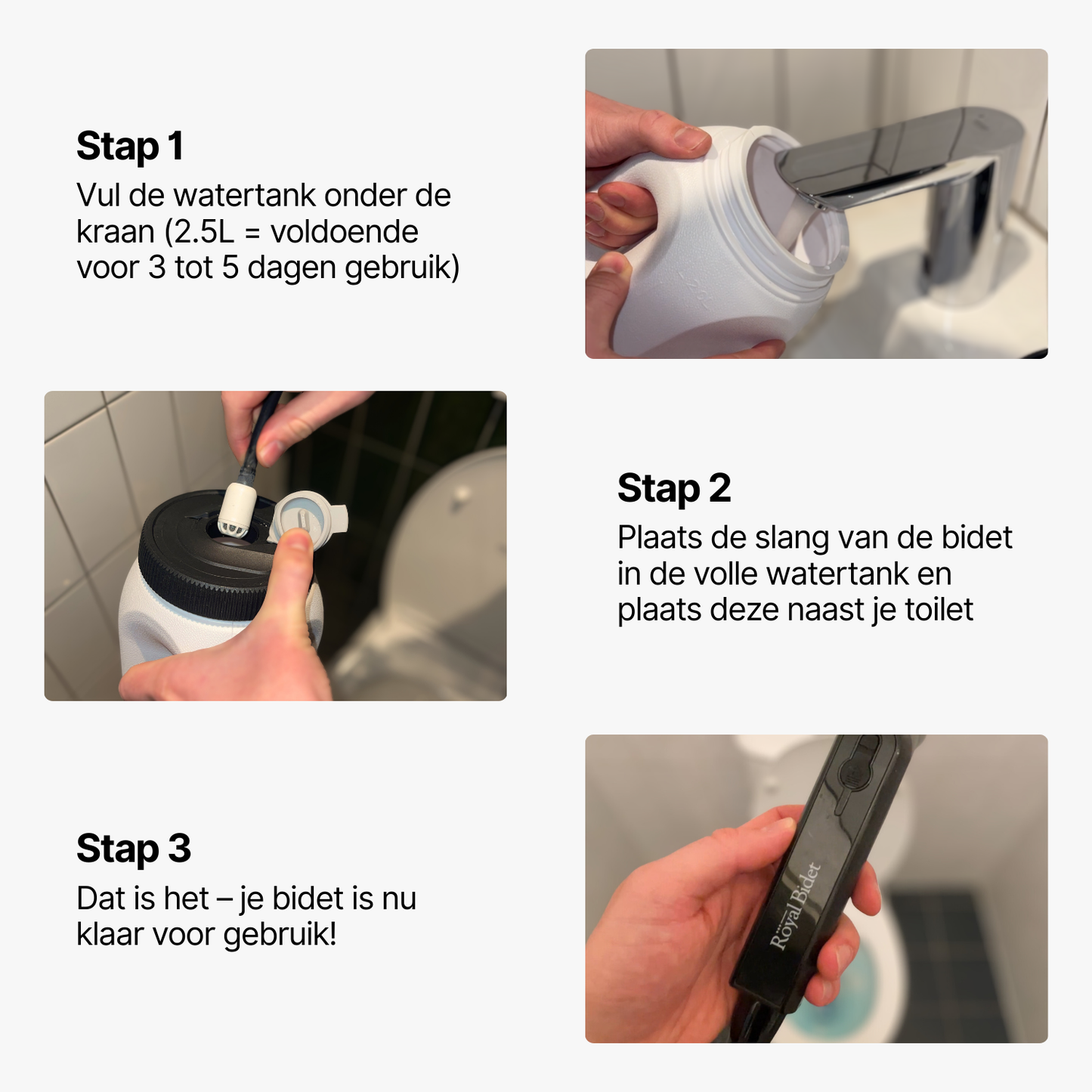 Stap 1
Vul de watertank onder de kraan (2.5L = voldoende voor 3 tot 5 dagen gebruik)

Stap 2
Plaats de slang van de bidet in de volle watertank en plaats deze naast je toilet

Stap 3
Dat is het – je bidet is nu klaar voor gebruik!

Royal Bidet