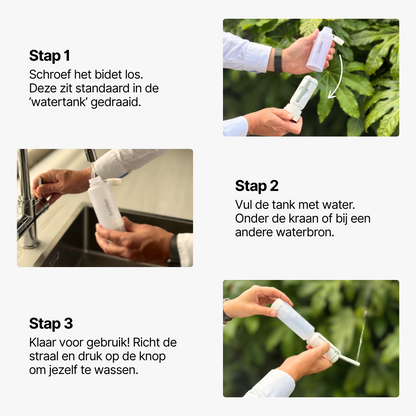 Stap 1
Schroef het bidet los. Deze zit standaard in de 'watertank' gedraaid.

Stap 2
Vul de tank met water. Onder de kraan of bij een andere waterbron.

Stap 3
Klaar voor gebruik! Richt de straal en druk op de knop om jezelf te wassen.